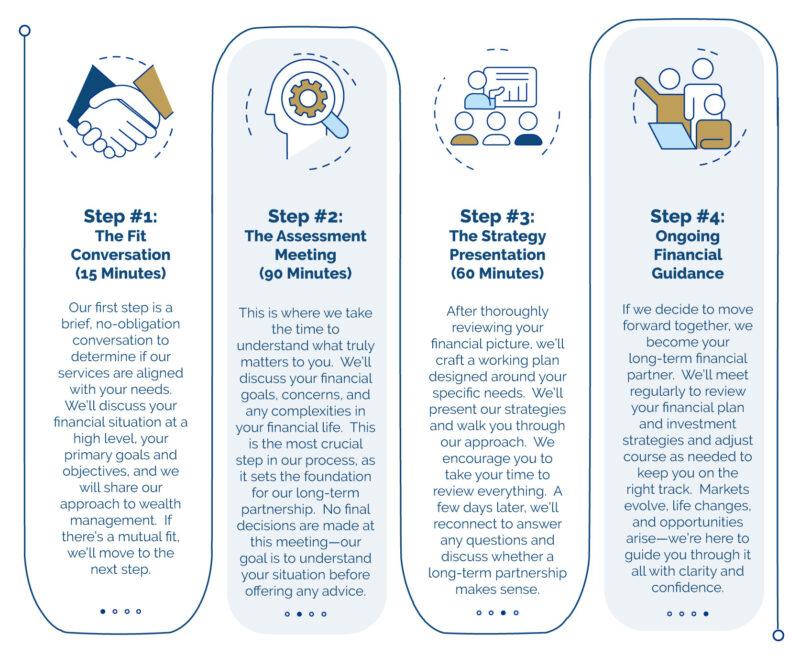 Step #1:
The Fit Conversation (15 Minutes)

Our first step is a brief, no-obligation conversation to determine if our services are aligned with your needs. We'll discuss your financial situation at a high level, your primary goals and objectives, and we will share our approach to wealth management. If there's a mutual fit, we'll move to the next step.

Step #2:
The Assessment Meeting (90 Minutes)

This is where we take the time to understand what truly matters to you. We'll discuss your financial goals, concerns, and any complexities in your financial life. This is the most crucial step in our process, as it sets the foundation for our long-term partnership. No final decisions are made at this meeting—our goal is to understand your situation before offering any advice.

Step #3:
The Strategy Presentation (60 Minutes)

After thoroughly reviewing your financial picture, we'll craft a working plan designed around your specific needs. We'll present our strategies and walk you through our approach. We encourage you to take your time to review everything. A few days later, we'll reconnect to answer any questions and discuss whether a long-term partnership makes sense.

Step #4:
Ongoing Financial Guidance

If we decide to move forward together, we become your long-term financial partner. We'll meet regularly to review your financial plan and investment strategies and adjust course as needed to keep you on the right track. Markets evolve, life changes, and opportunities arise—we're here to guide you through it all with clarity and confidence.